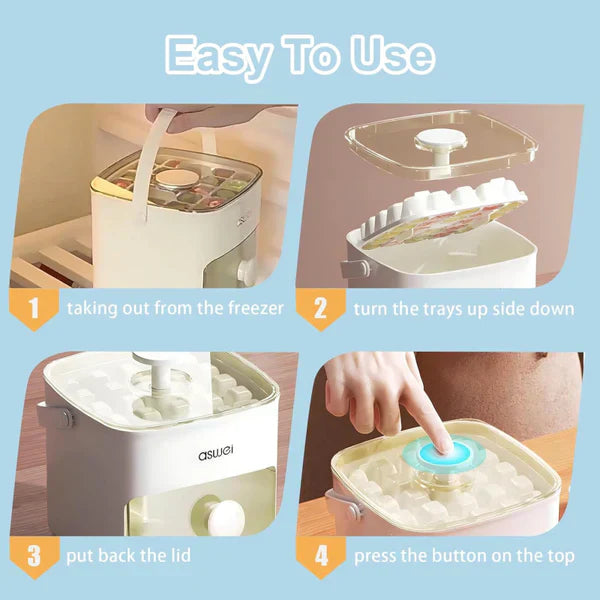 Easy To Use

1 taking out from the freezer

2 turn the trays up side down

aswei

3 put back the lid

4 press the button on the top