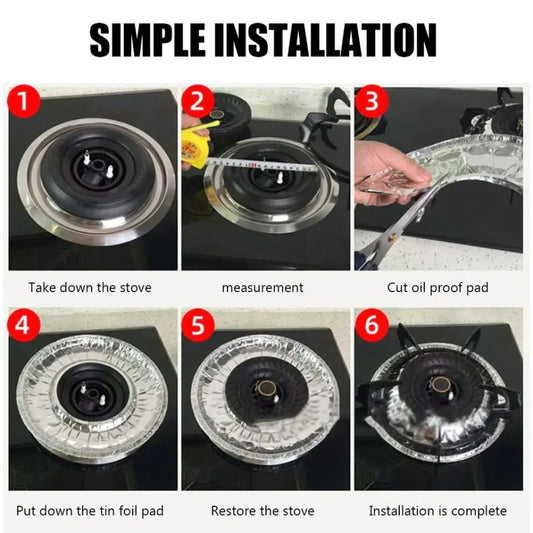 SIMPLE INSTALLATION

1

Take down the stove

2

measurement

3

Cut oil proof pad

4

Put down the tin foil pad

5

Restore the stove

6

Installation is complete