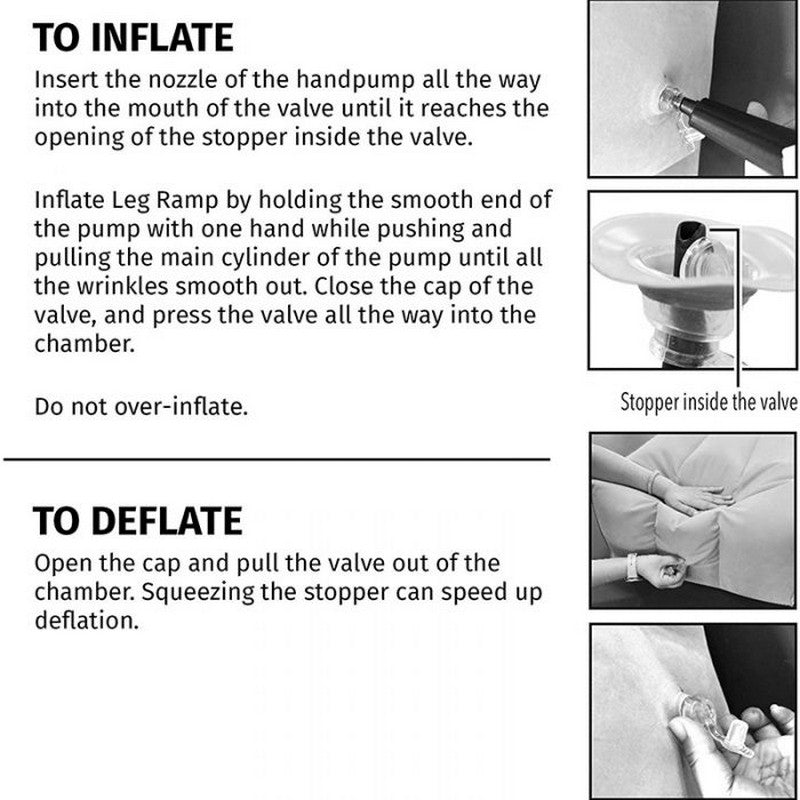 TO INFLATE

Insert the nozzle of the handpump all the way into the mouth of the valve until it reaches the opening of the stopper inside the valve.

Inflate Leg Ramp by holding the smooth end of the pump with one hand while pushing and pulling the main cylinder of the pump until all the wrinkles smooth out. Close the cap of the valve, and press the valve all the way into the chamber.

Do not over-inflate.

Stopper inside the valve

TO DEFLATE

Open the cap and pull the valve out of the chamber. Squeezing the stopper can speed up deflation.