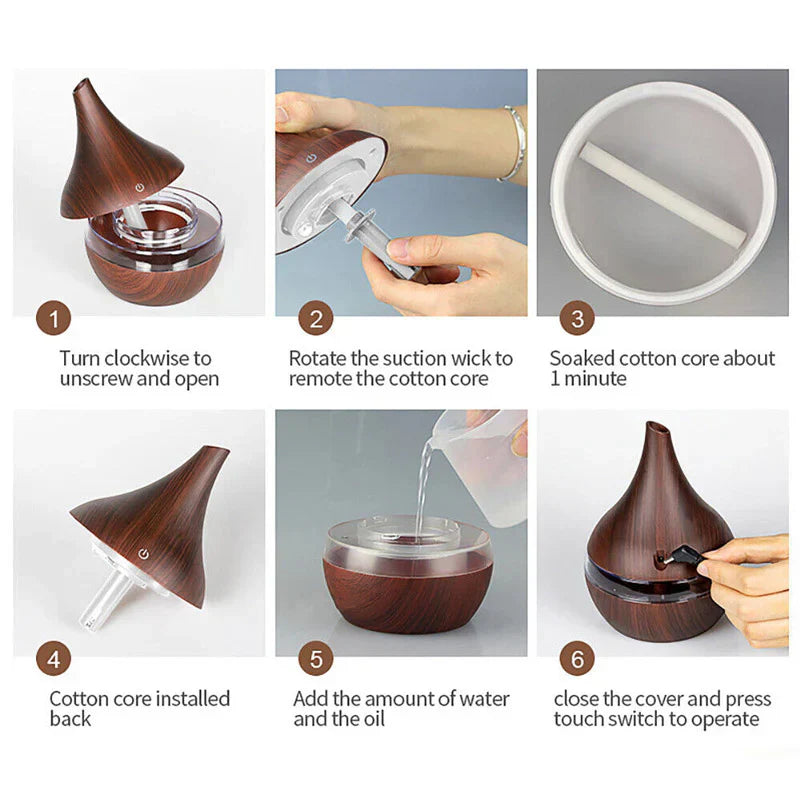 1
Turn clockwise to unscrew and open

2
Rotate the suction wick to remote the cotton core

3
Soaked cotton core about 1 minute

4
Cotton core installed back

5
Add the amount of water and the oil

6
close the cover and press touch switch to operate