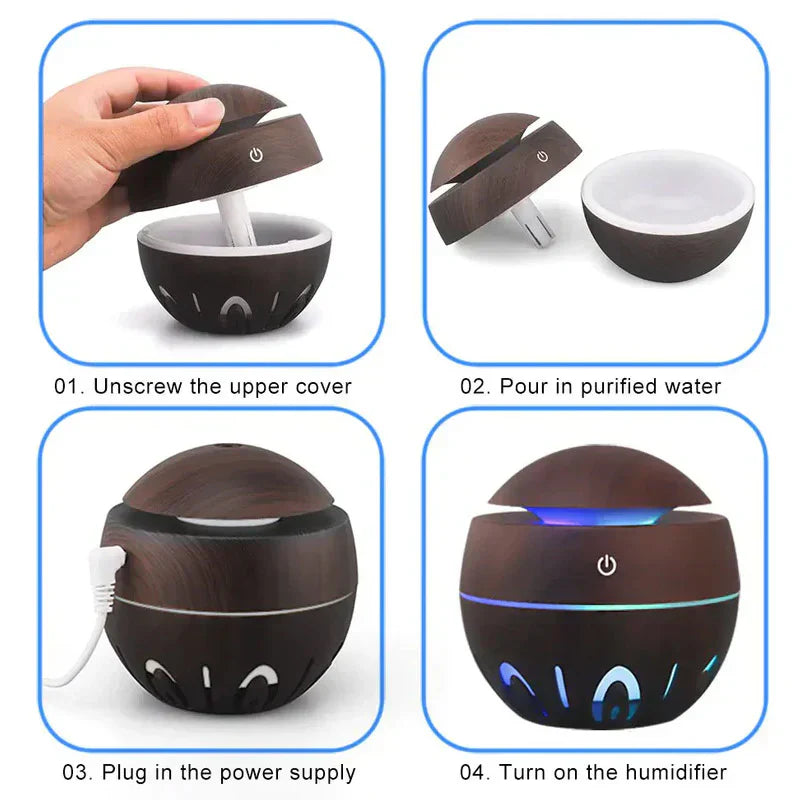 01. Unscrew the upper cover

02. Pour in purified water

03. Plug in the power supply

04. Turn on the humidifier