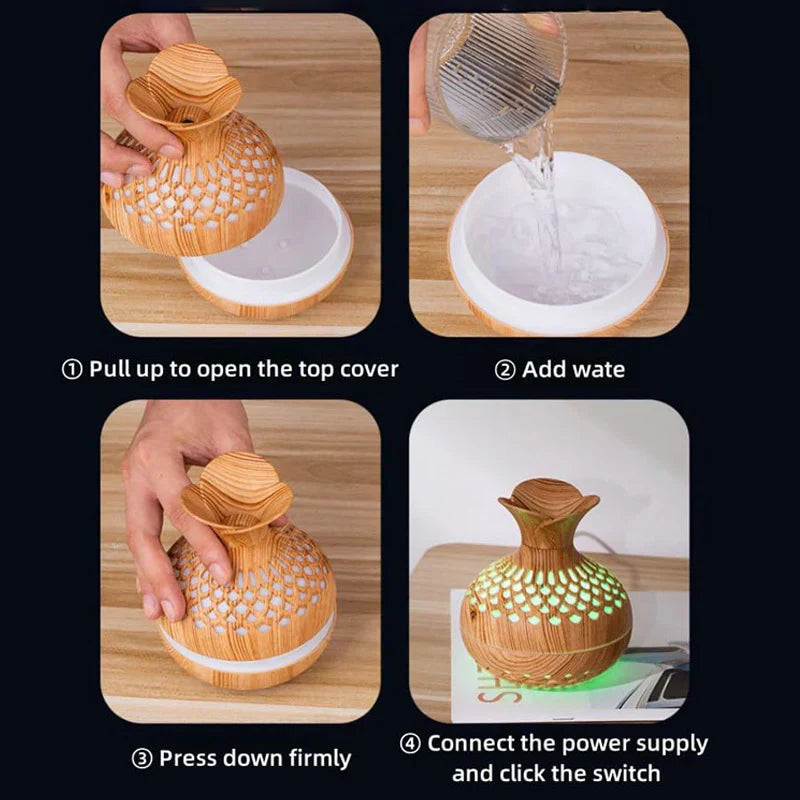 ① Pull up to open the top cover

② Add wate

③ Press down firmly

④ Connect the power supply and click the switch