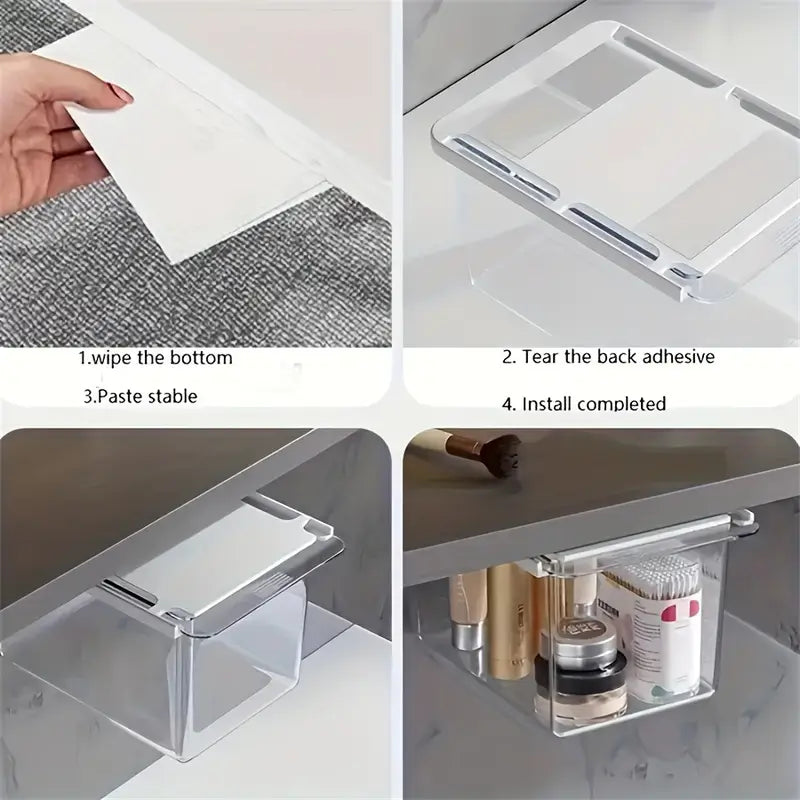 1.wipe the bottom

2. Tear the back adhesive

3.Paste stable

4. Install completed