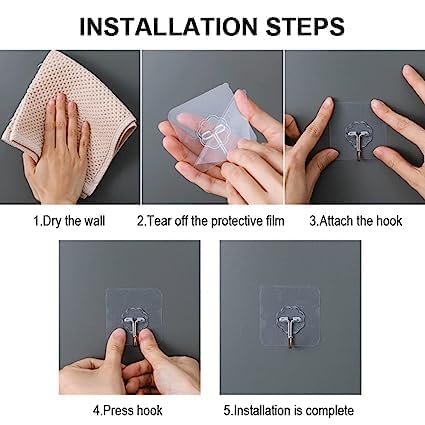 INSTALLATION STEPS

1.Dry the wall

2.Tear off the protective film

3.Attach the hook

4.Press hook

5.Installation is complete